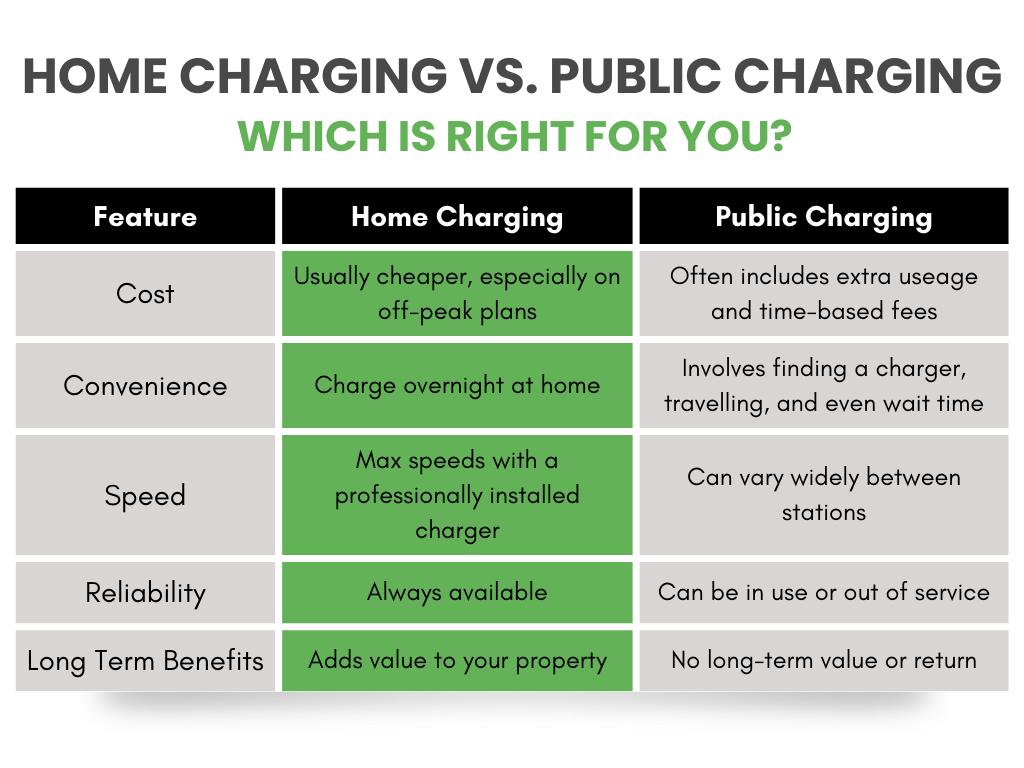 HOME CHARGING VS. PUBLIC CHARGING
WHICH IS RIGHT FOR YOU?

| Feature | Home Charging | Public Charging |
|---|---|---|
| Cost | Usually cheaper, especially on off-peak plans | Often includes extra useage and time-based fees |
| Convenience | Charge overnight at home | Involves finding a charger, travelling, and even wait time |
| Speed | Max speeds with a professionally installed charger | Can vary widely between stations |
| Reliability | Always available | Can be in use or out of service |
| Long Term Benefits | Adds value to your property | No long-term value or return |